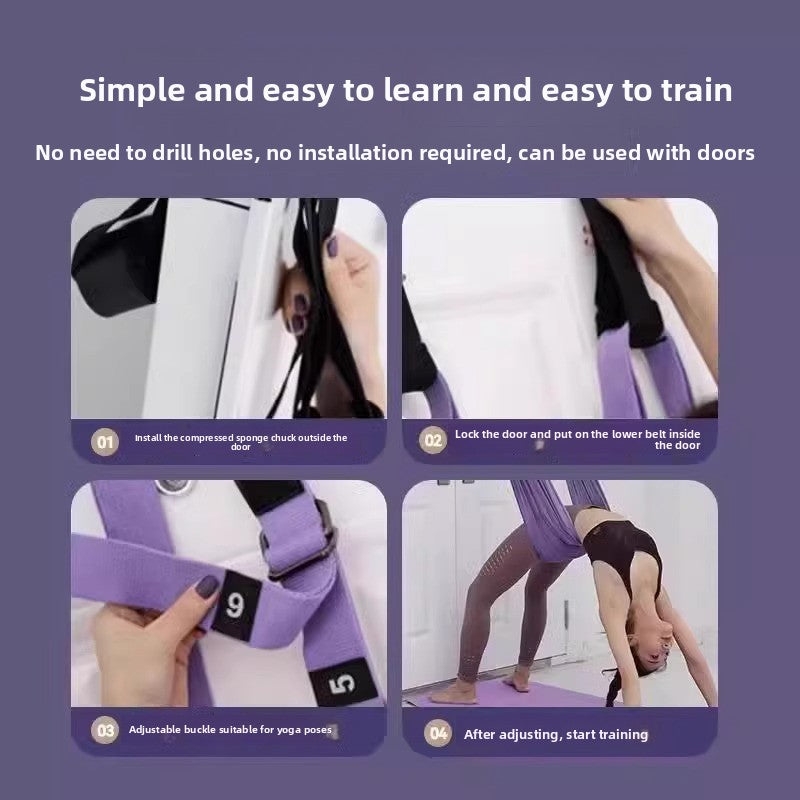 Simple and easy to learn and easy to train

No need to drill holes, no installation required, can be used with doors

01 Install the compressed sponge chuck outside the door

02 Lock the door and put on the lower belt inside the door

9

5

03 Adjustable buckle suitable for yoga poses

04 After adjusting, start training